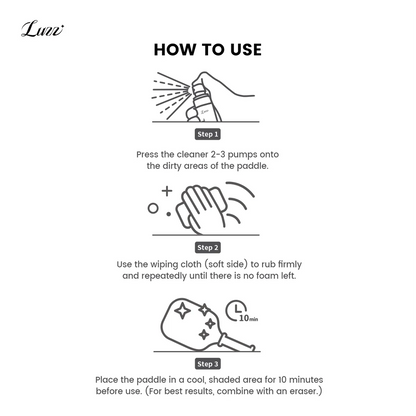 Luzz

HOW TO USE

Luzz

Step 1

Press the cleaner 2-3 pumps onto the dirty areas of the paddle.

Step 2

Use the wiping cloth (soft side) to rub firmly and repeatedly until there is no foam left.

10min

Step 3

Place the paddle in a cool, shaded area for 10 minutes before use. (For best results, combine with an eraser.)